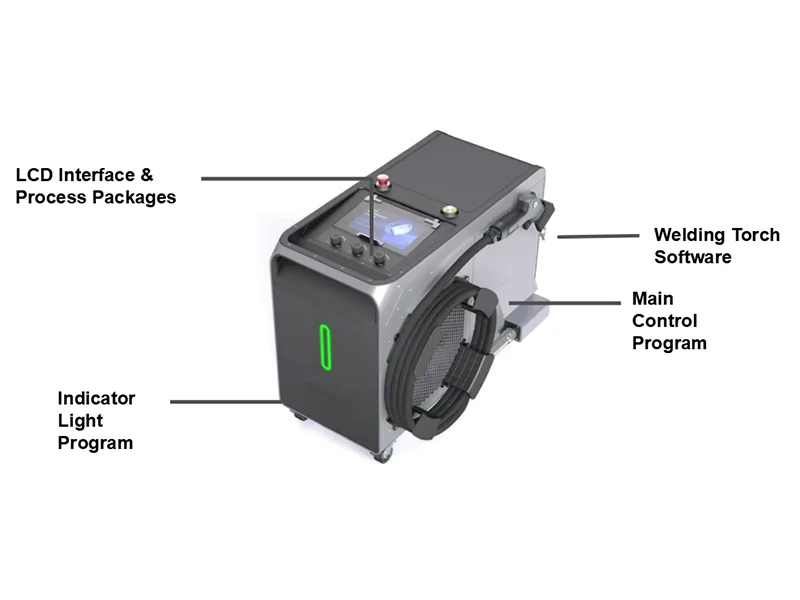 LCD Interface &
Process Packages

Welding Torch
Software

Main
Control
Program

Indicator
Light
Program